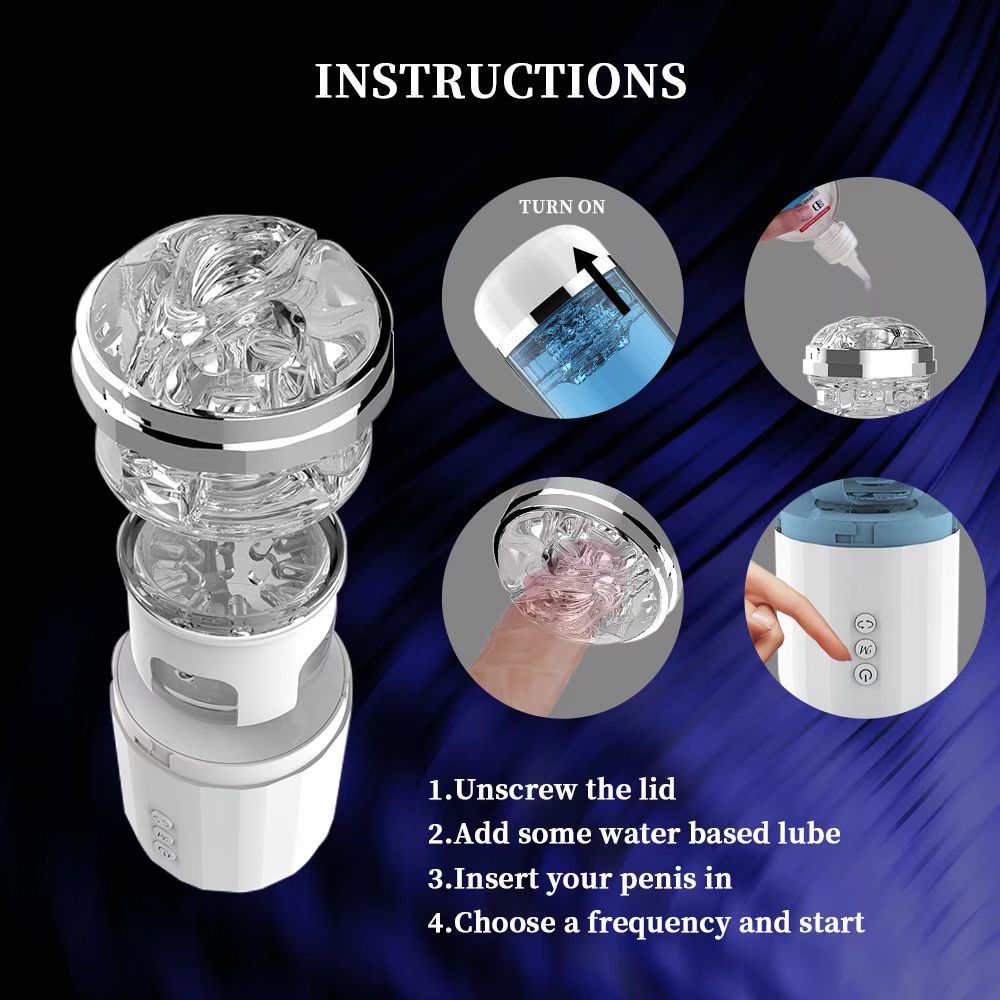 INSTRUCTIONS

TURN ON

1.Unscrew the lid
2.Add some water based lube
3.Insert your penis in
4.Choose a frequency and start